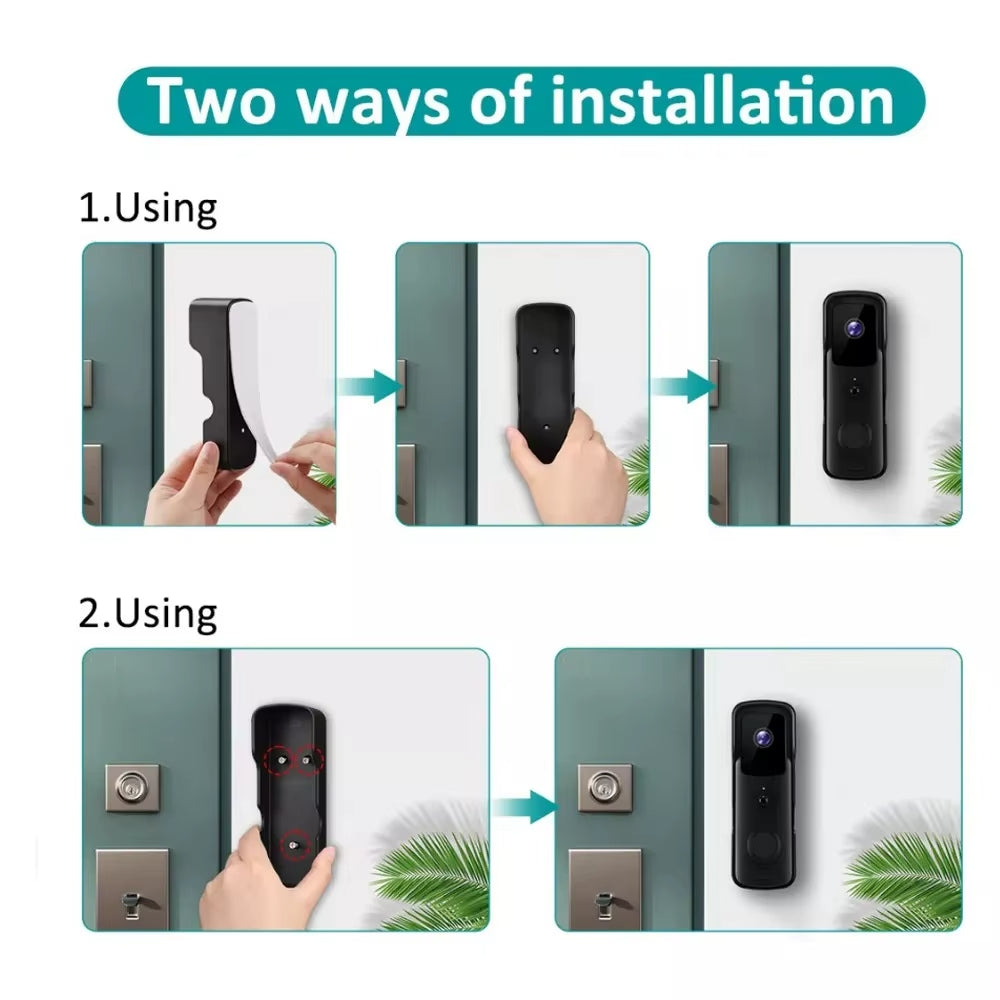 Two ways of installation

1.Using

2.Using