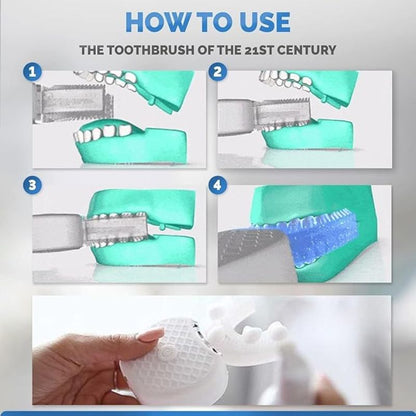 HOW TO USE

THE TOOTHBRUSH OF THE 21ST CENTURY

1

2

3

4